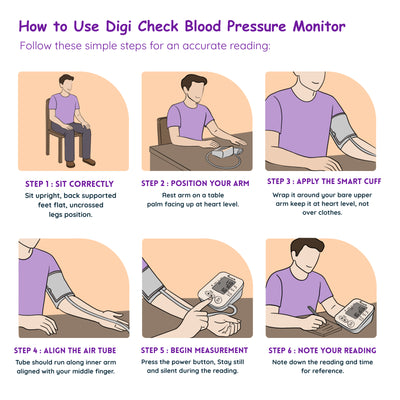 How to Use Digi Check Blood Pressure Monitor

Follow these simple steps for an accurate reading:

STEP 1 : SIT CORRECTLY

Sit upright, back supported feet flat, uncrossed legs position.

STEP 2 : POSITION YOUR ARM

Rest arm on a table palm facing up at heart level.

STEP 3 : APPLY THE SMART CUFF

Wrap it around your bare upper arm keep it at heart level, not over clothes.

STEP 4 : ALIGN THE AIR TUBE

Tube should run along inner arm aligned with your middle finger.

STEP 5 : BEGIN MEASUREMENT

Press the power button, Stay still and silent during the reading.

STEP 6 : NOTE YOUR READING

Note down the reading and time for reference.