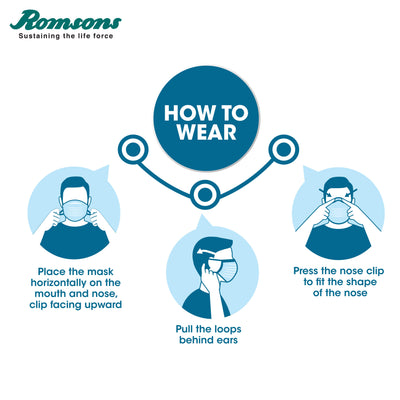 Romsons
Sustaining the life force

HOW TO WEAR

Place the mask horizontally on the mouth and nose, clip facing upward

Pull the loops behind ears

Press the nose clip to fit the shape of the nose