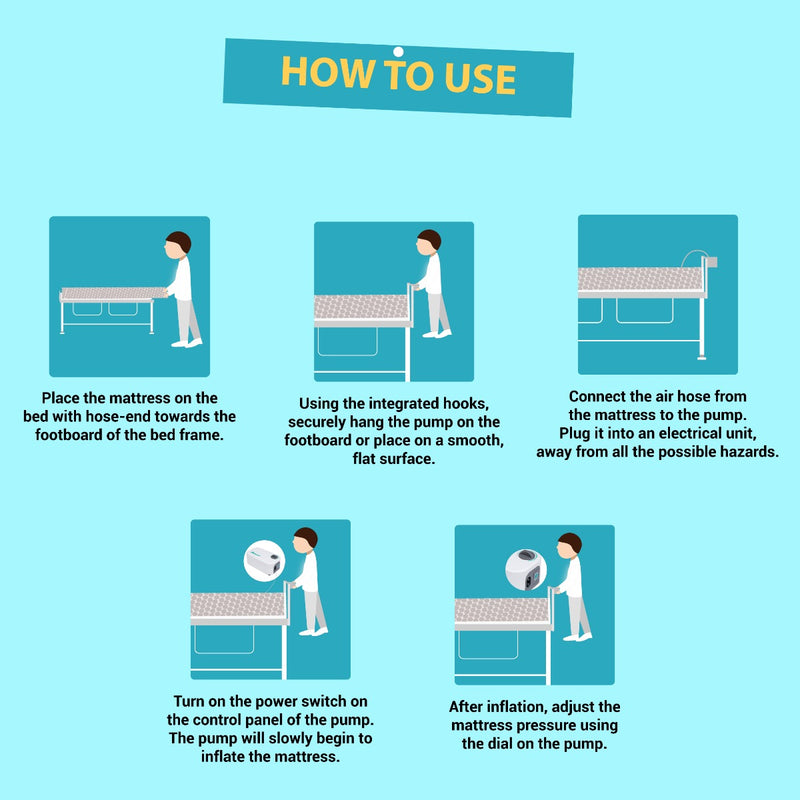 HOW TO USE

Place the mattress on the bed with hose-end towards the footboard of the bed frame.

Using the integrated hooks, securely hang the pump on the footboard or place on a smooth, flat surface.

Connect the air hose from the mattress to the pump. Plug it into an electrical unit, away from all the possible hazards.

Turn on the power switch on the control panel of the pump. The pump will slowly begin to inflate the mattress.

After inflation, adjust the mattress pressure using the dial on the pump.