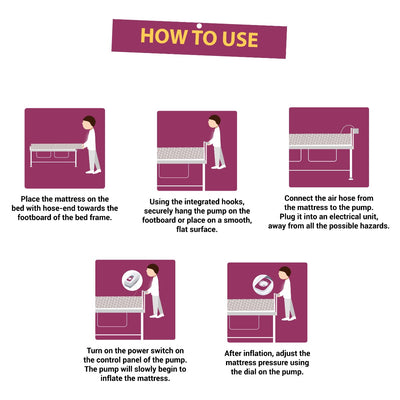 HOW TO USE

Place the mattress on the bed with hose-end towards the footboard of the bed frame.

Using the integrated hooks, securely hang the pump on the footboard or place on a smooth, flat surface.

Connect the air hose from the mattress to the pump. Plug it into an electrical unit, away from all the possible hazards.

Turn on the power switch on the control panel of the pump. The pump will slowly begin to inflate the mattress.

After inflation, adjust the mattress pressure using the dial on the pump.