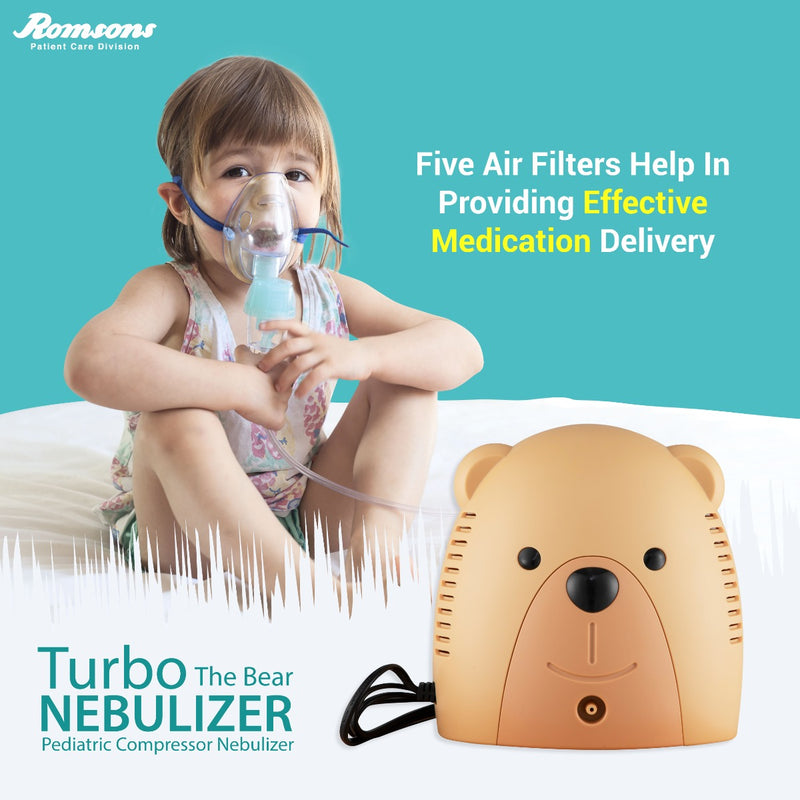 Romsons
Patient Care Division

Five Air Filters Help In Providing Effective Medication Delivery

Turbo The Bear
NEBULIZER
Pediatric Compressor Nebulizer